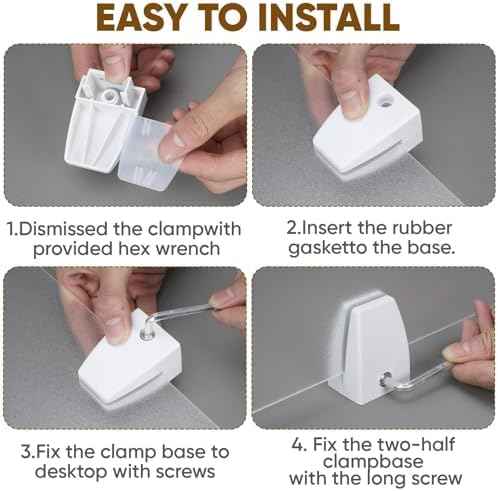 EASY TO INSTALL

1.Dismissed the clampwith provided hex wrench

2.Insert the rubber gasketto the base.

3.Fix the clamp base to desktop with screws

4. Fix the two-half clampbase with the long screw